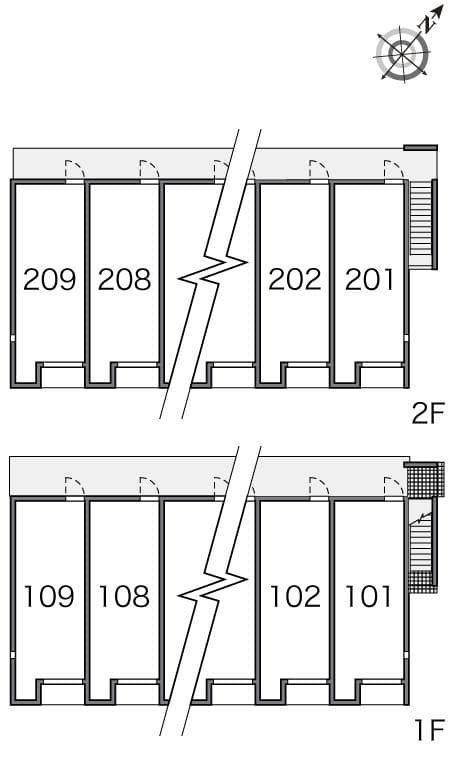 N

209 208 202 201

2F

109 108 102 101

1F