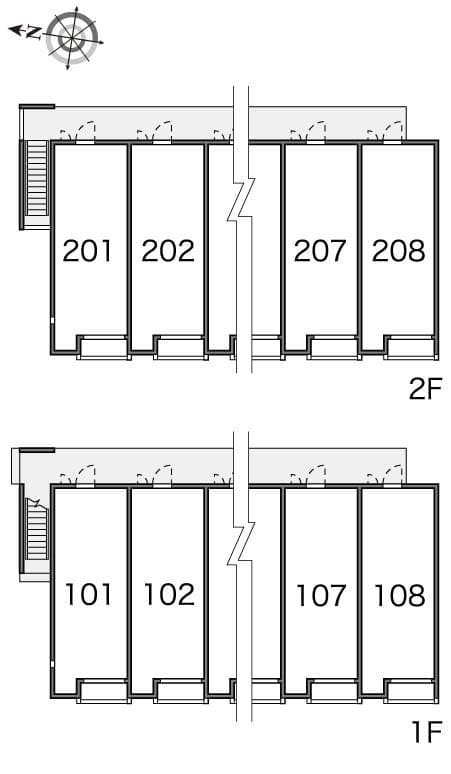 N

201 202 207 208

2F

101 102 107 108

1F