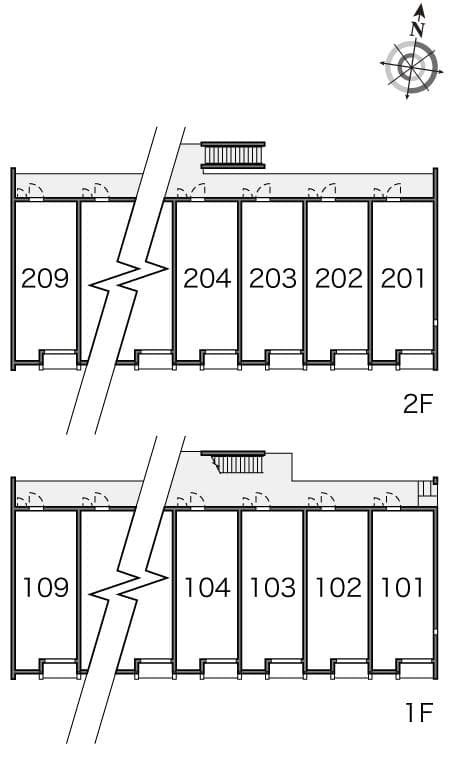 N

209 204 203 202 201

2F

109 104 103 102 101

1F